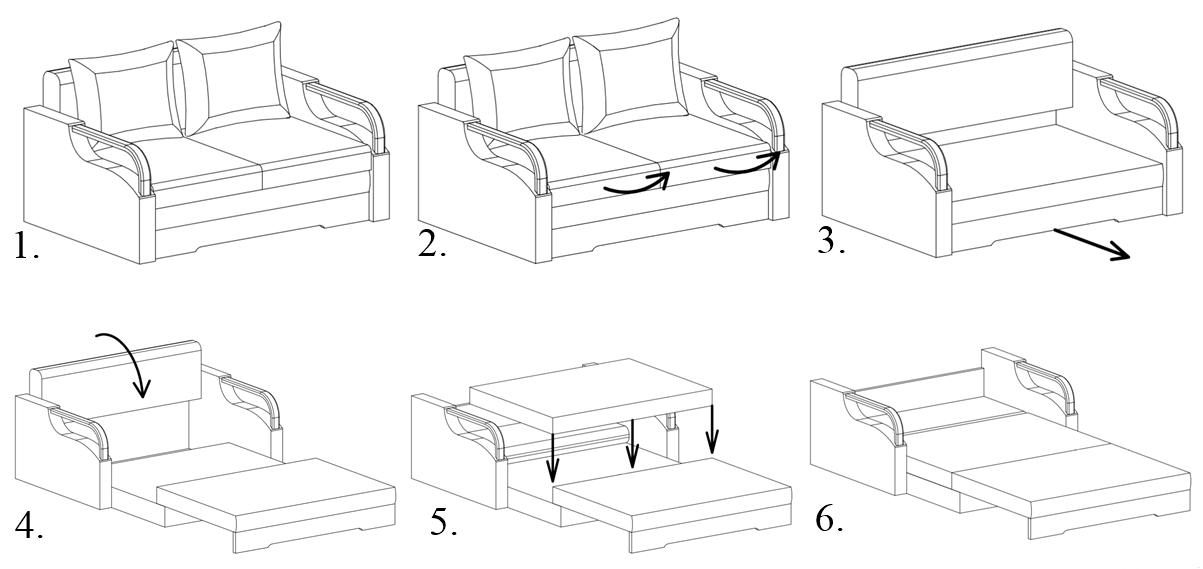 1.

2.

3.

4.

5.

6.