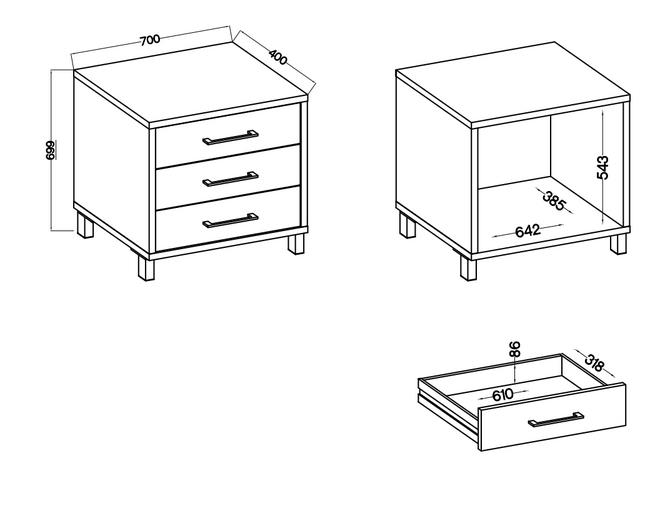 700
400
699
543
385
642
86
318
610